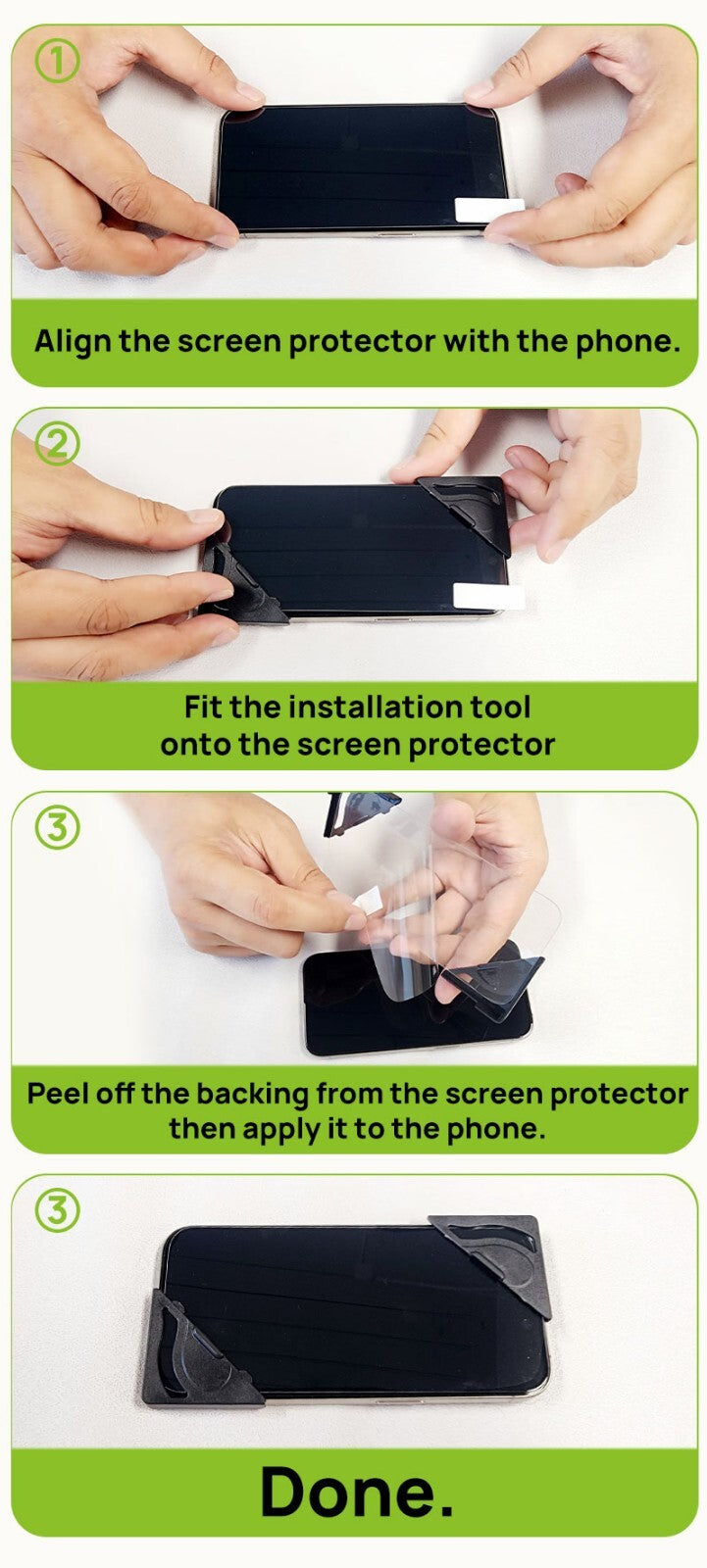 ①

Align the screen protector with the phone.

②

Fit the installation tool onto the screen protector

③

Peel off the backing from the screen protector then apply it to the phone.

③

Done.