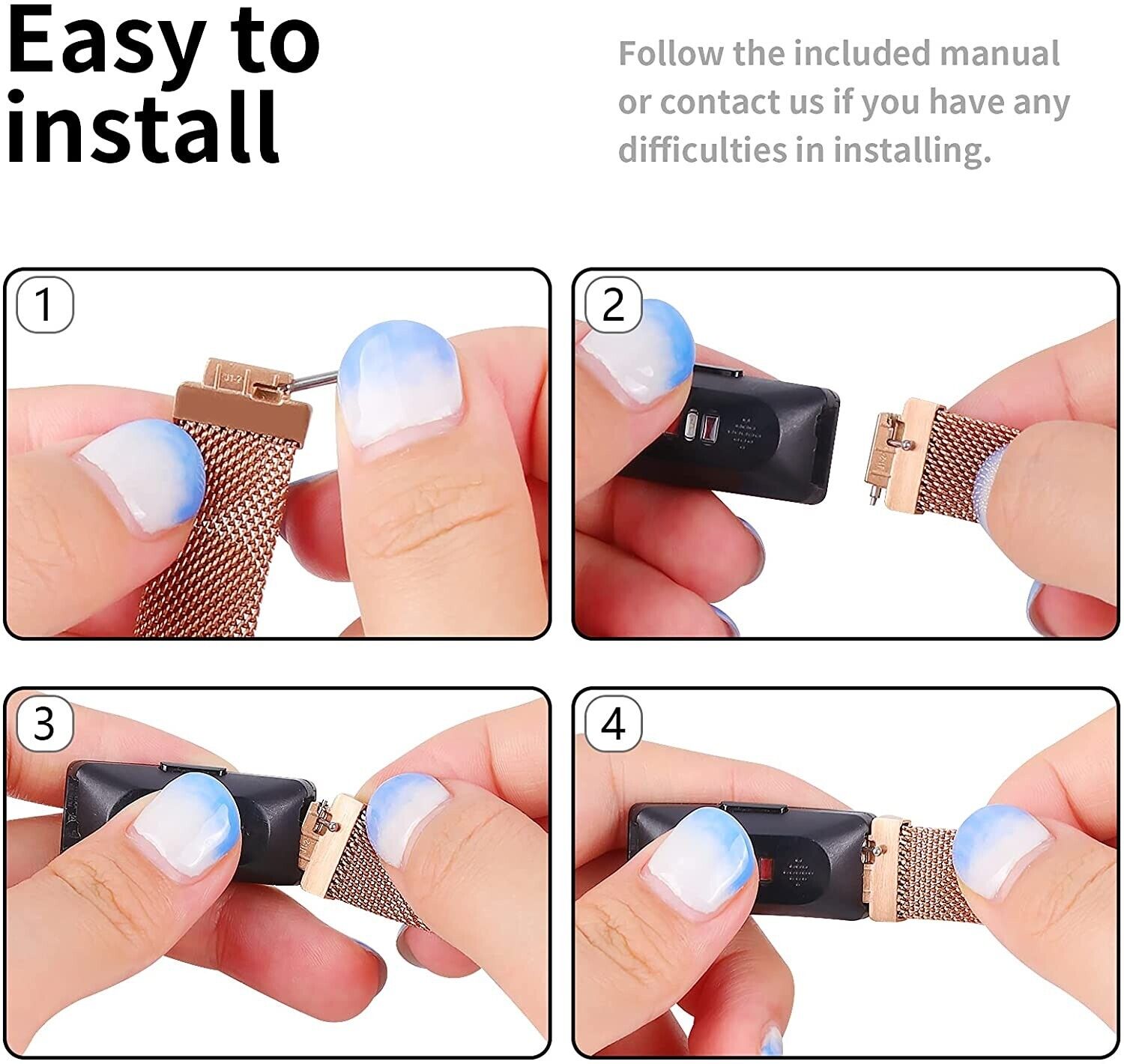 Easy to install

Follow the included manual or contact us if you have any difficulties in installing.

1

2

3

4