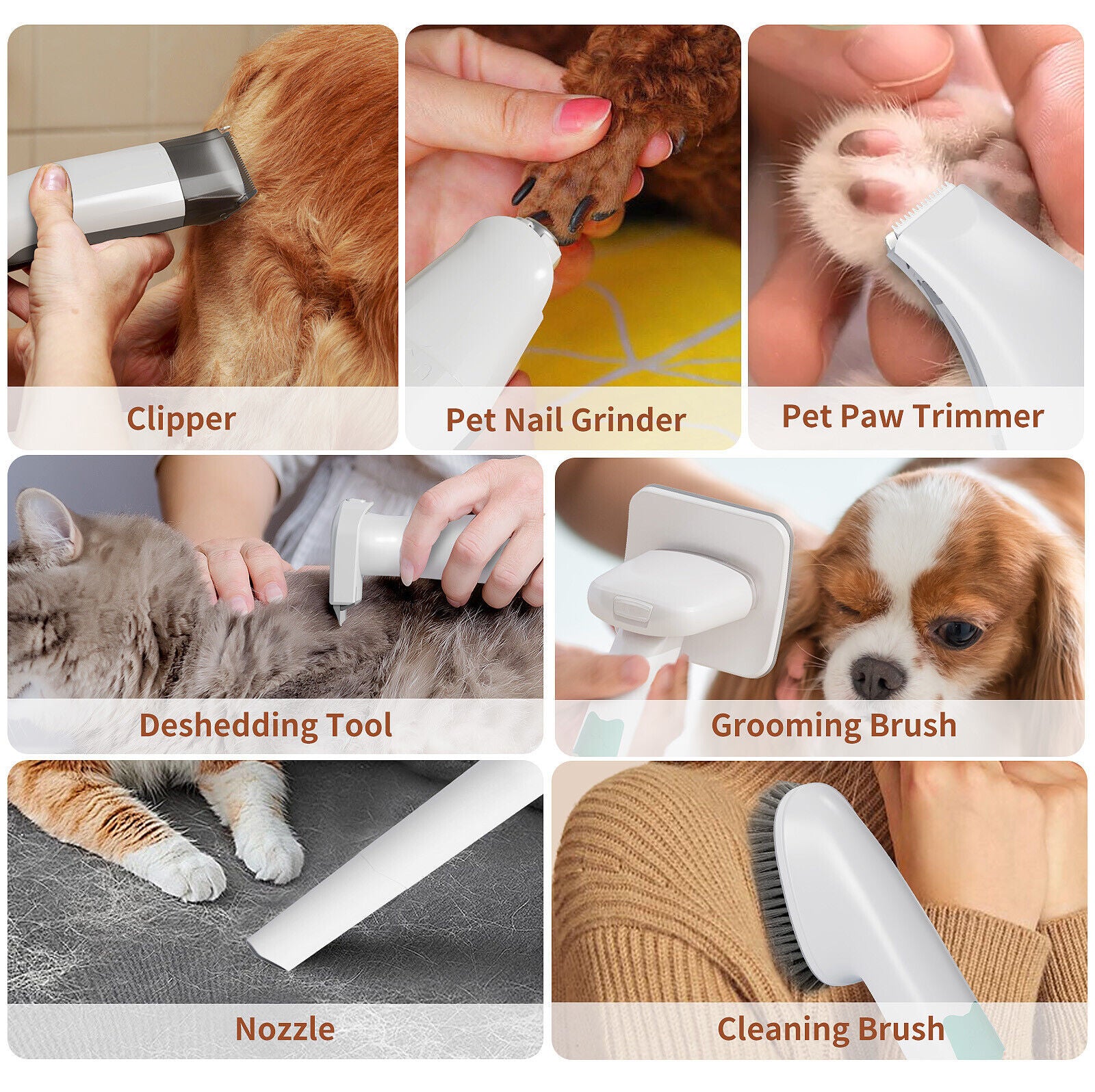 Clipper

Pet Nail Grinder

Pet Paw Trimmer

Deshedding Tool

Grooming Brush

Nozzle

Cleaning Brush