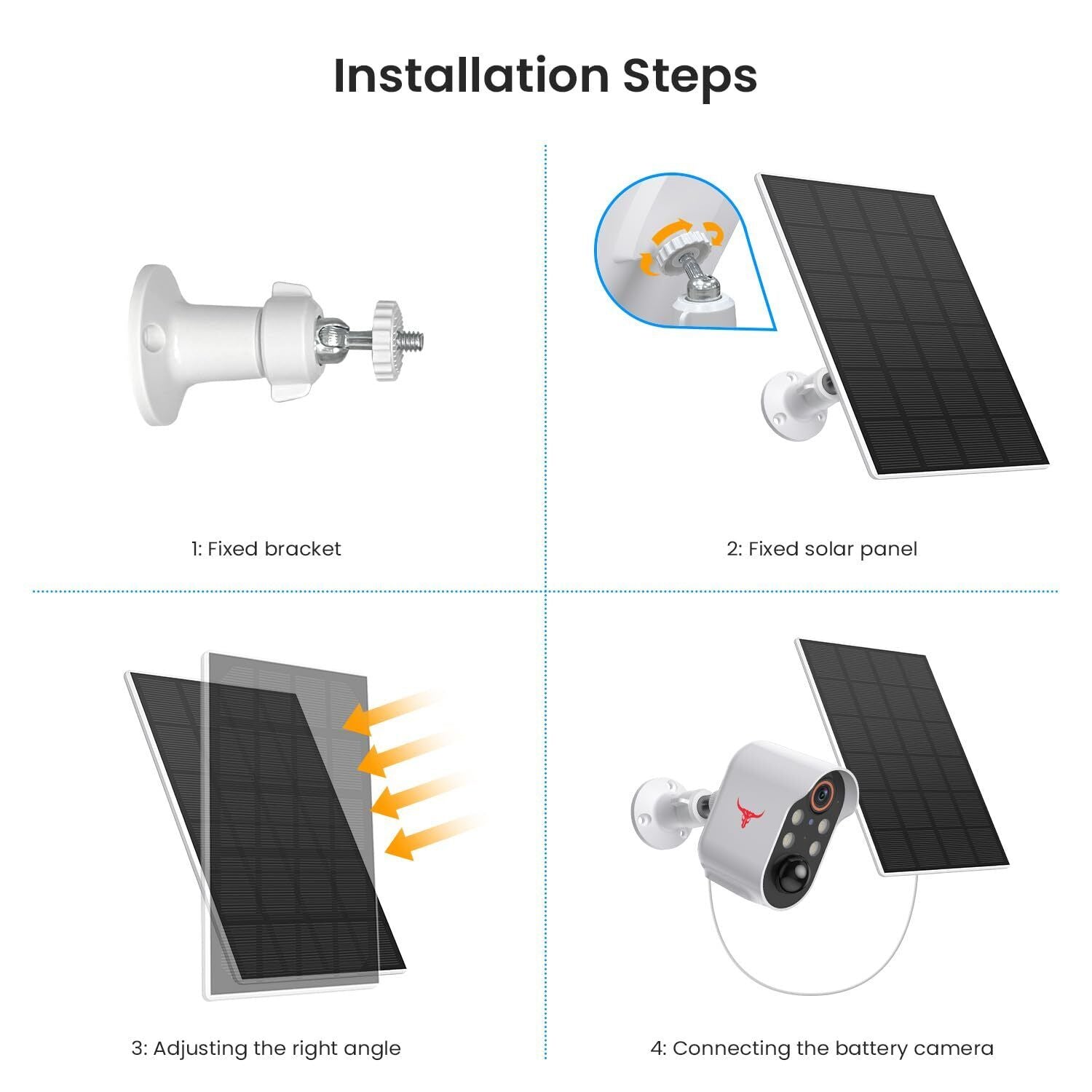 Installation Steps

1: Fixed bracket

2: Fixed solar panel

3: Adjusting the right angle

4: Connecting the battery camera