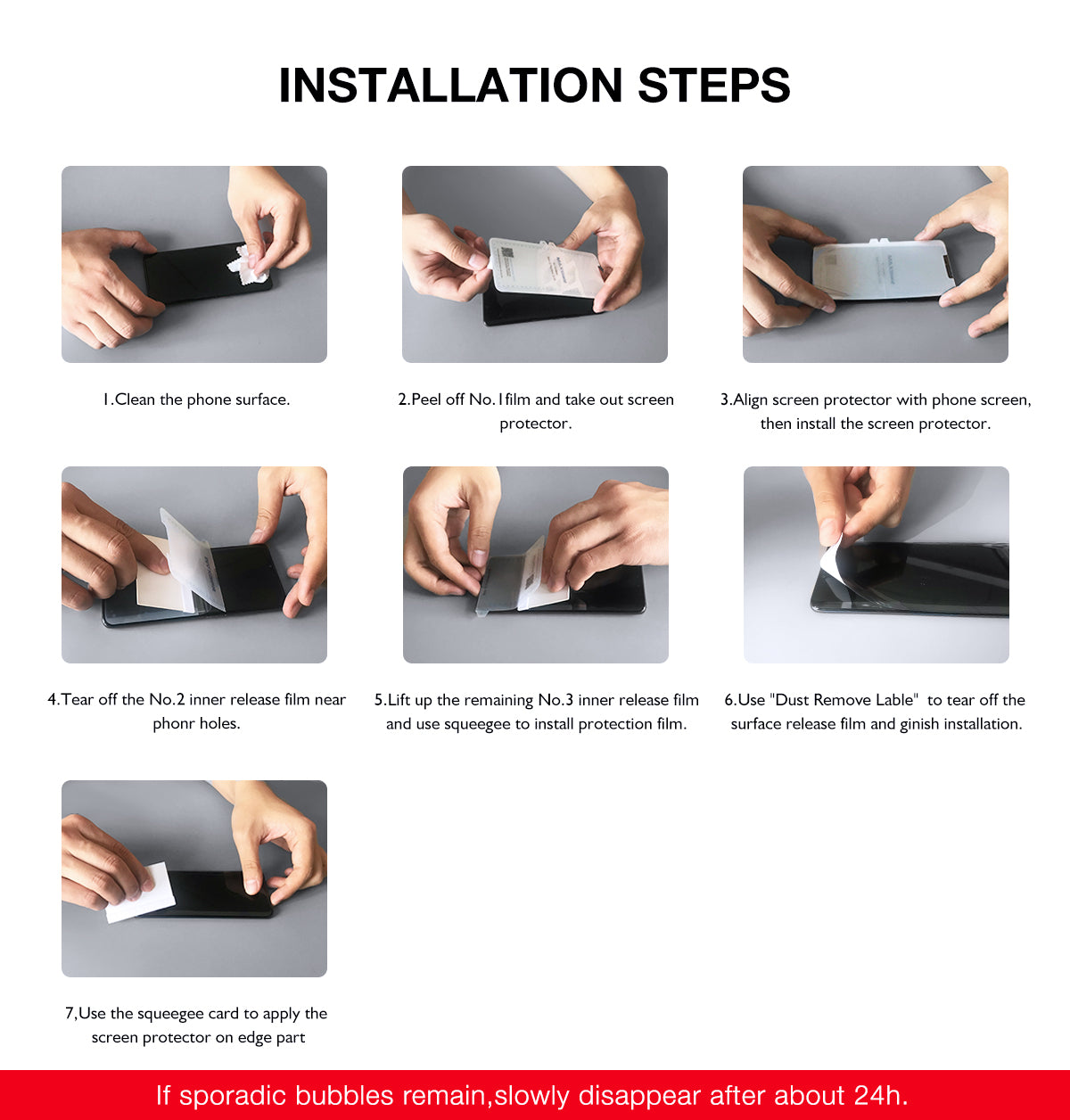 INSTALLATION STEPS

1.Clean the phone surface.

2.Peel off No.1film and take out screen protector.

3.Align screen protector with phone screen, then install the screen protector.

4.Tear off the No.2 inner release film near phonr holes.

5.Lift up the remaining No.3 inner release film and use squeegee to install protection film.

6.Use "Dust Remove Lable" to tear off the surface release film and ginish installation.

7,Use the squeegee card to apply the screen protector on edge part

If sporadic bubbles remain,slowly disappear after about 24h.