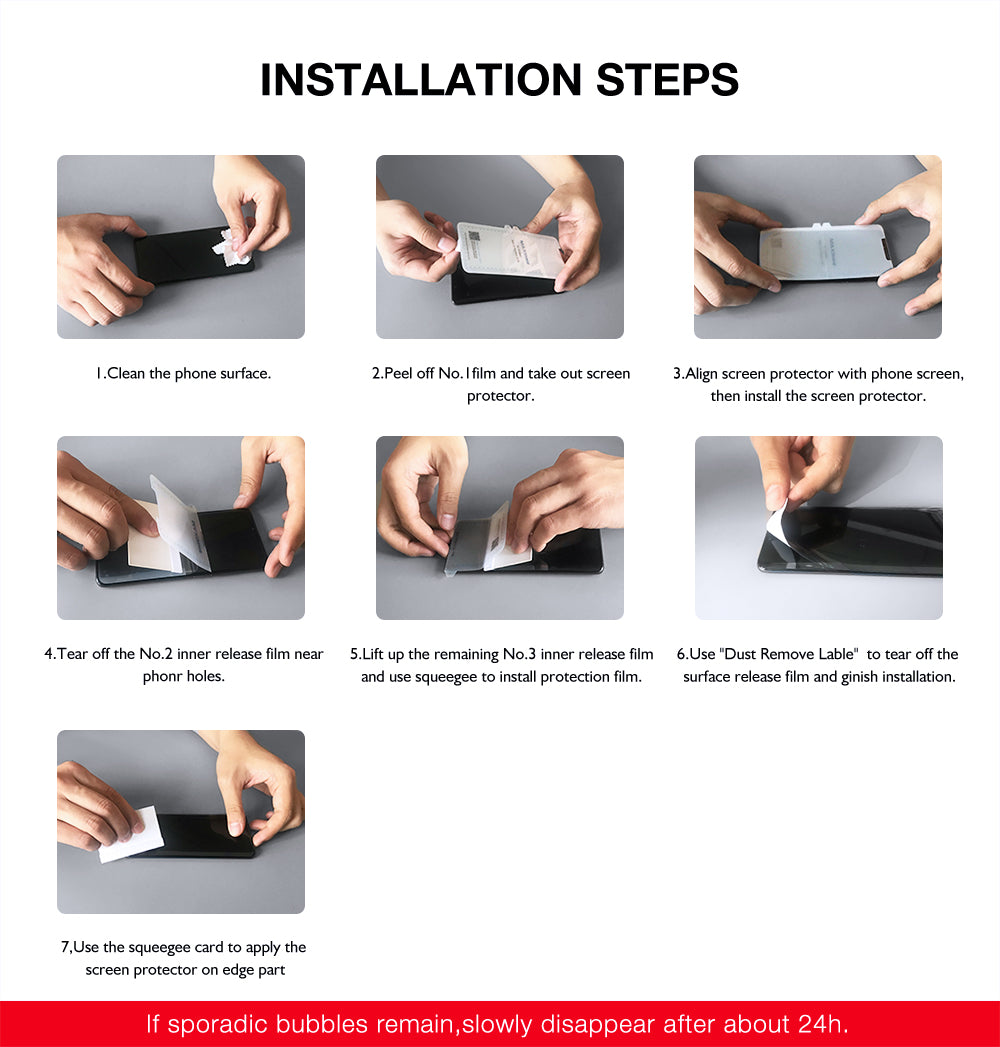 INSTALLATION STEPS

1.Clean the phone surface.

2.Peel off No.1film and take out screen protector.

3.Align screen protector with phone screen, then install the screen protector.

4.Tear off the No.2 inner release film near phonr holes.

5.Lift up the remaining No.3 inner release film and use squeegee to install protection film.

6.Use "Dust Remove Lable" to tear off the surface release film and ginish installation.

7,Use the squeegee card to apply the screen protector on edge part

If sporadic bubbles remain,slowly disappear after about 24h.