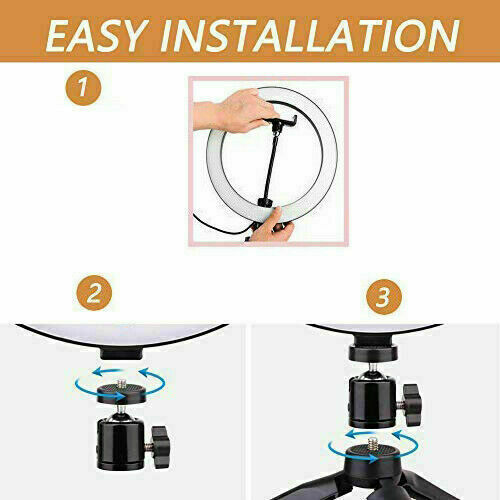 EASY INSTALLATION

1

2

3