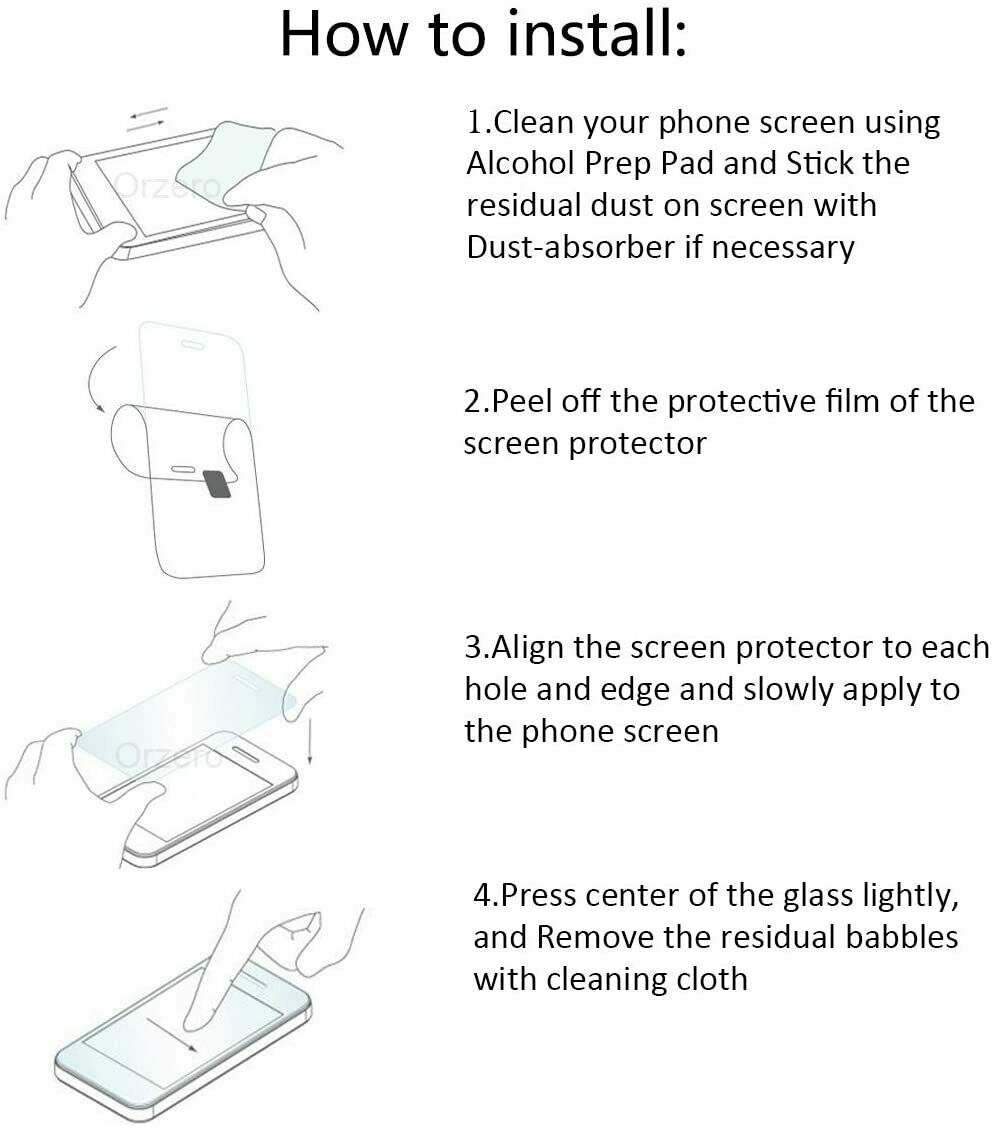 How to install:

Orzero

1.Clean your phone screen using Alcohol Prep Pad and Stick the residual dust on screen with Dust-absorber if necessary

2.Peel off the protective film of the screen protector

Orzero

3.Align the screen protector to each hole and edge and slowly apply to the phone screen

4.Press center of the glass lightly, and Remove the residual babbles with cleaning cloth