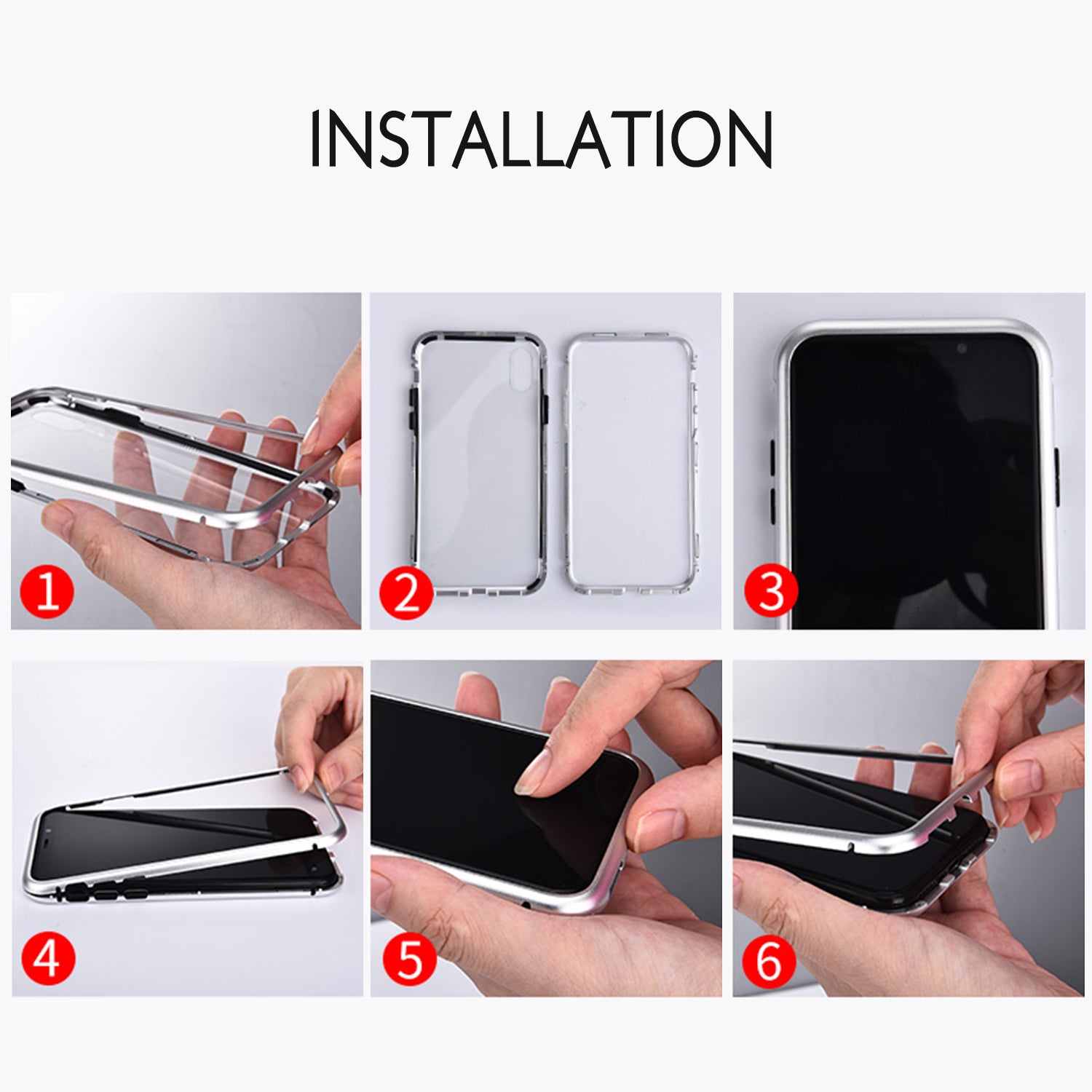 INSTALLATION

1

2

3

4

5

6