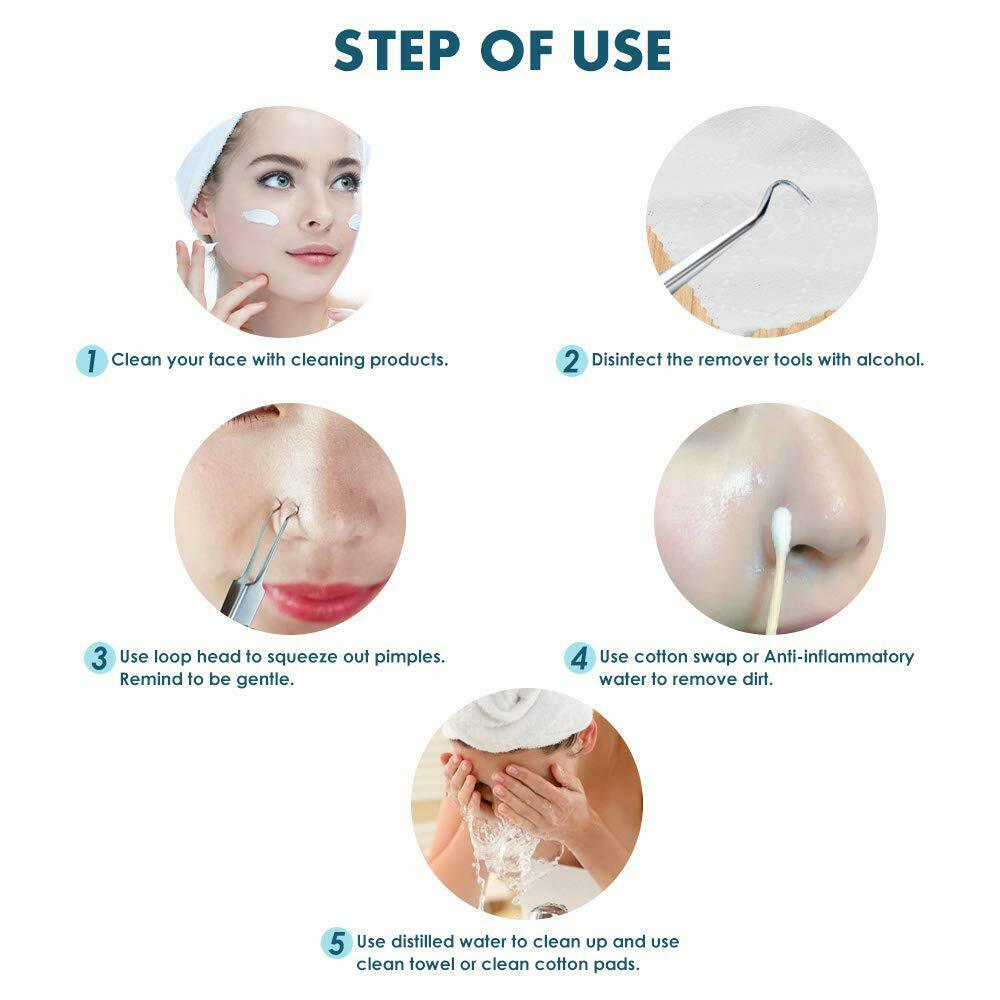 STEP OF USE

1 Clean your face with cleaning products.

2 Disinfect the remover tools with alcohol.

3 Use loop head to squeeze out pimples. Remind to be gentle.

4 Use cotton swap or Anti-inflammatory water to remove dirt.

5 Use distilled water to clean up and use clean towel or clean cotton pads.