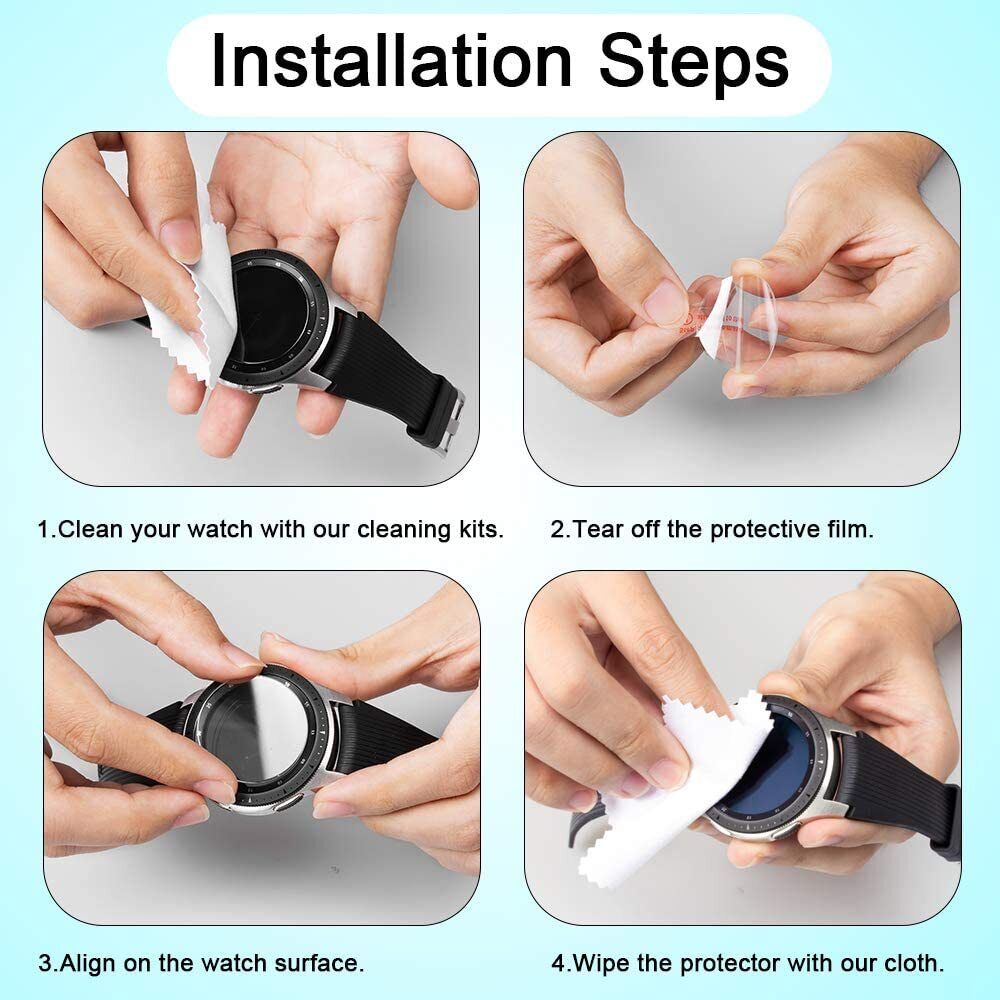 Installation Steps

1.Clean your watch with our cleaning kits.

2.Tear off the protective film.

3.Align on the watch surface.

4.Wipe the protector with our cloth.