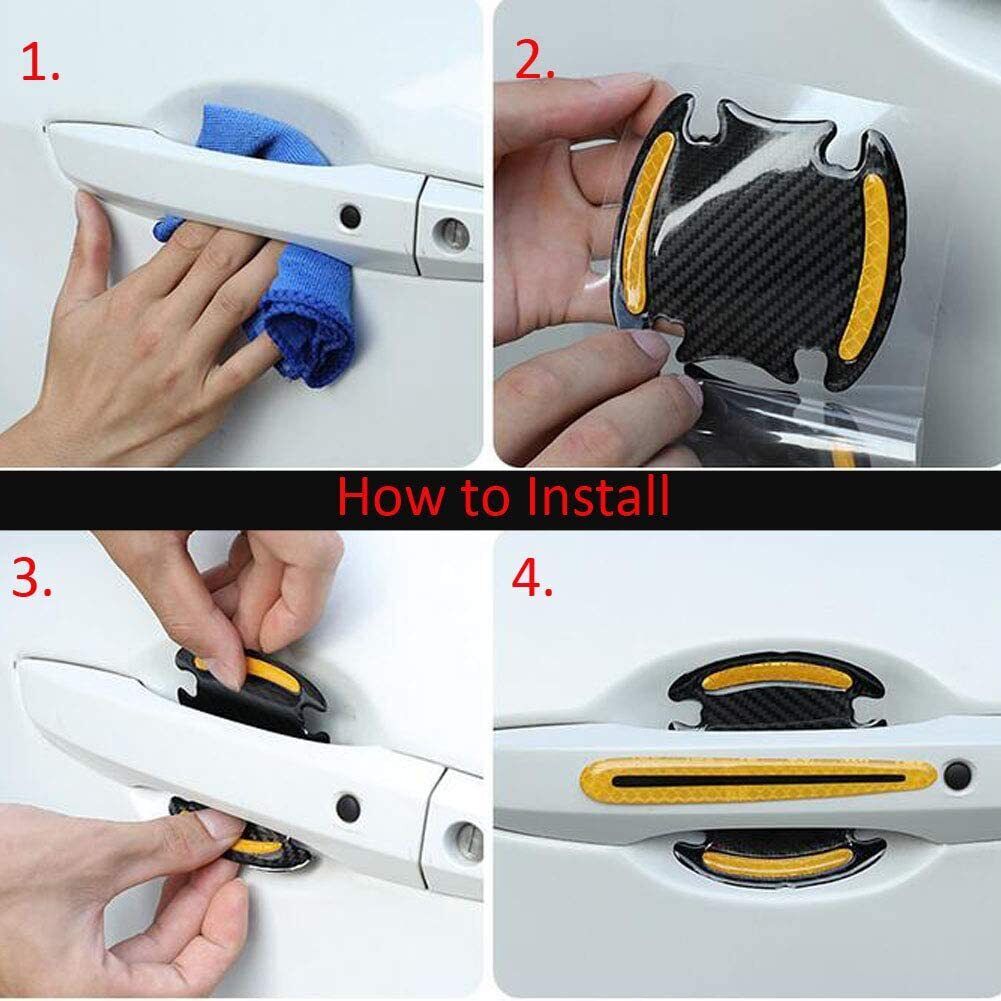 1.

2.

How to Install

3.

4.