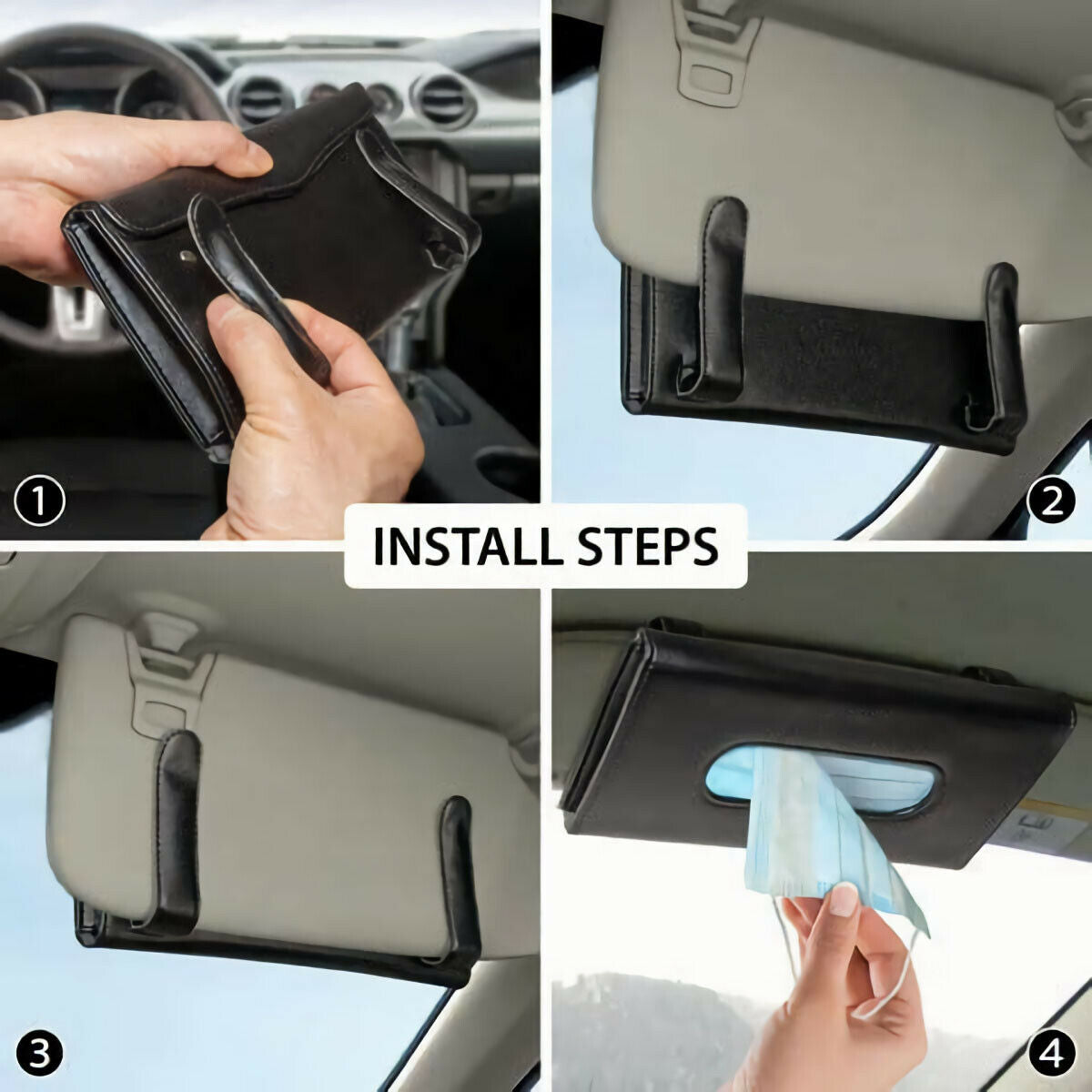 1

2

INSTALL STEPS

3

4