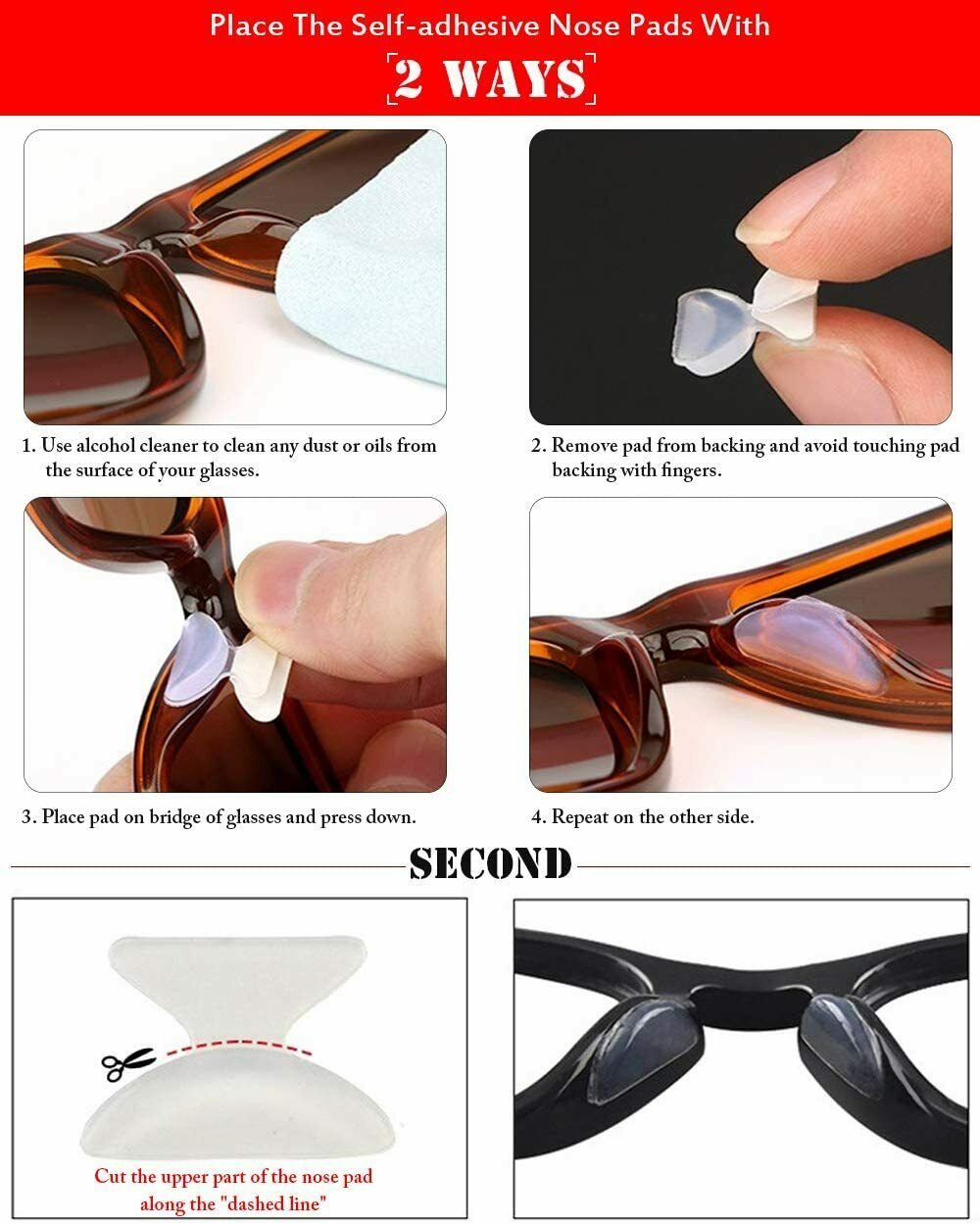 Place The Self-adhesive Nose Pads With

2 WAYS

1. Use alcohol cleaner to clean any dust or oils from the surface of your glasses.

2. Remove pad from backing and avoid touching pad backing with fingers.

3. Place pad on bridge of glasses and press down.

4. Repeat on the other side.

SECOND

Cut the upper part of the nose pad along the "dashed line"