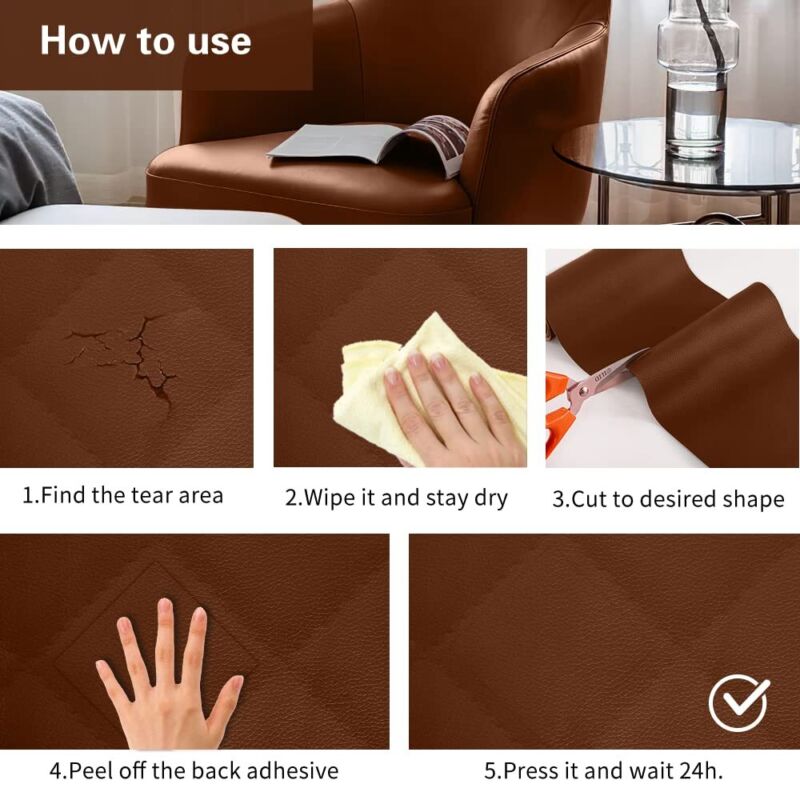 How to use

1.Find the tear area

2.Wipe it and stay dry

3.Cut to desired shape

4.Peel off the back adhesive

5.Press it and wait 24h.